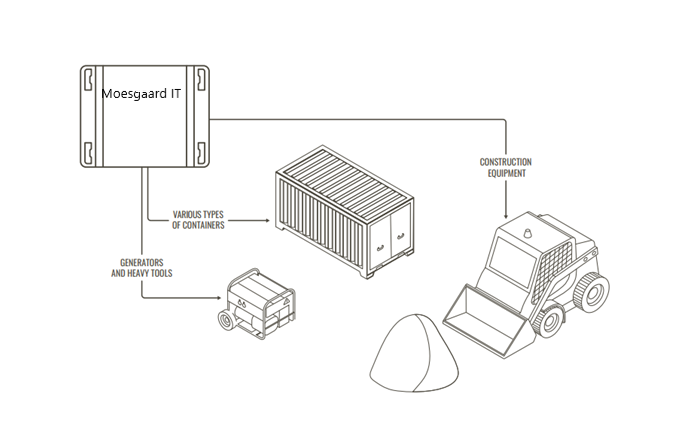 Moesgaard IT

CONSTRUCTION EQUIPMENT

VARIOUS TYPES OF CONTAINERS

GENERATORS AND HEAVY TOOLS